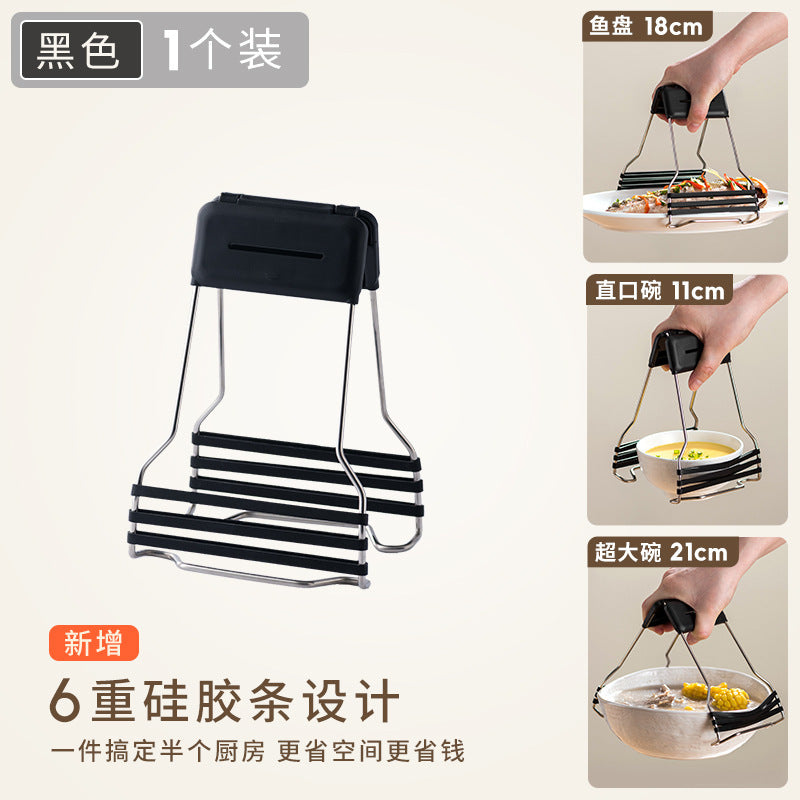 黑色 1个装

鱼盘 18cm

直口碗 11cm

超大碗 21cm

新增

6重硅胶条设计

一件搞定半个厨房 更省空间更省钱